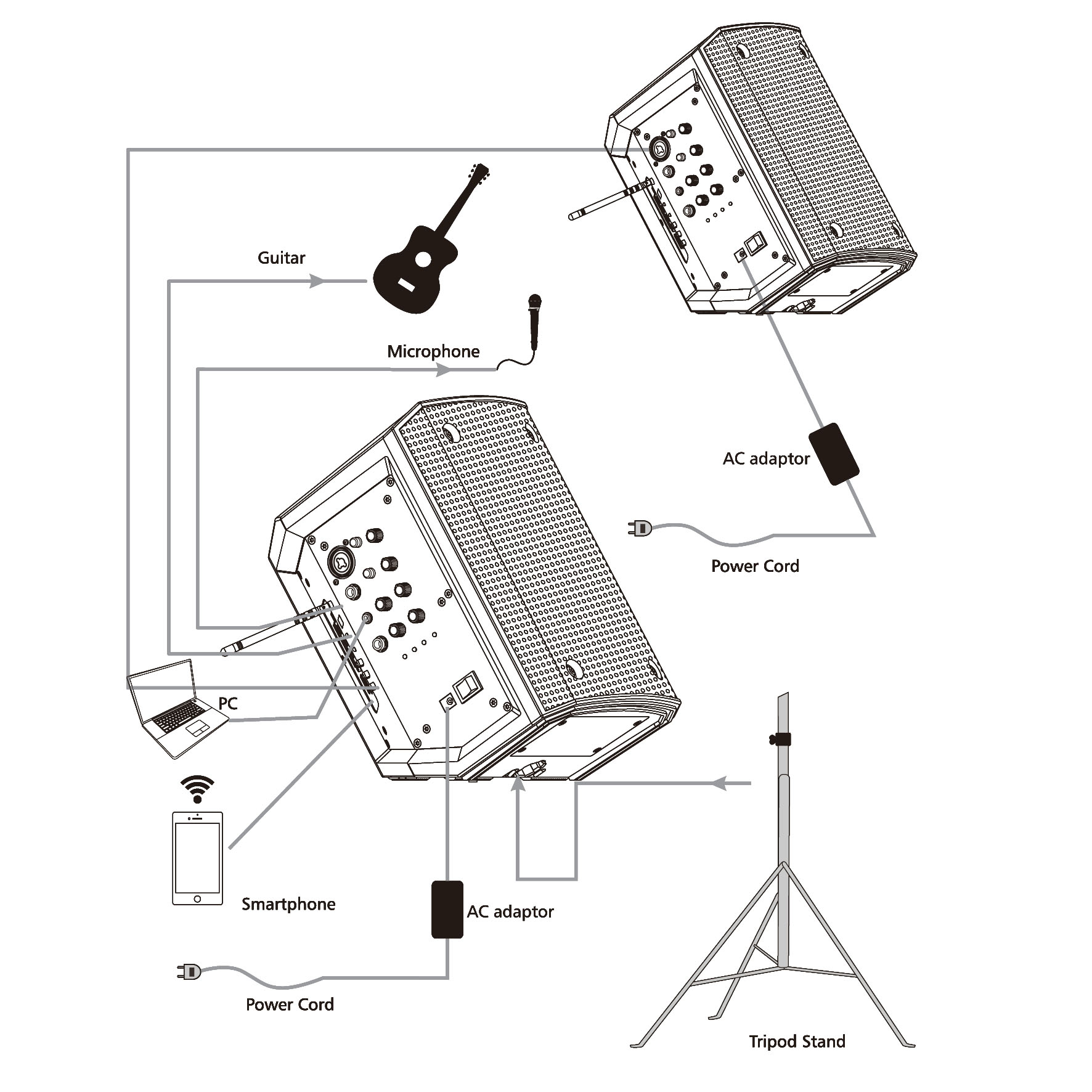 Guitar

Microphone

AC adaptor

Power Cord

PC

Smartphone

AC adaptor

Power Cord

Tripod Stand